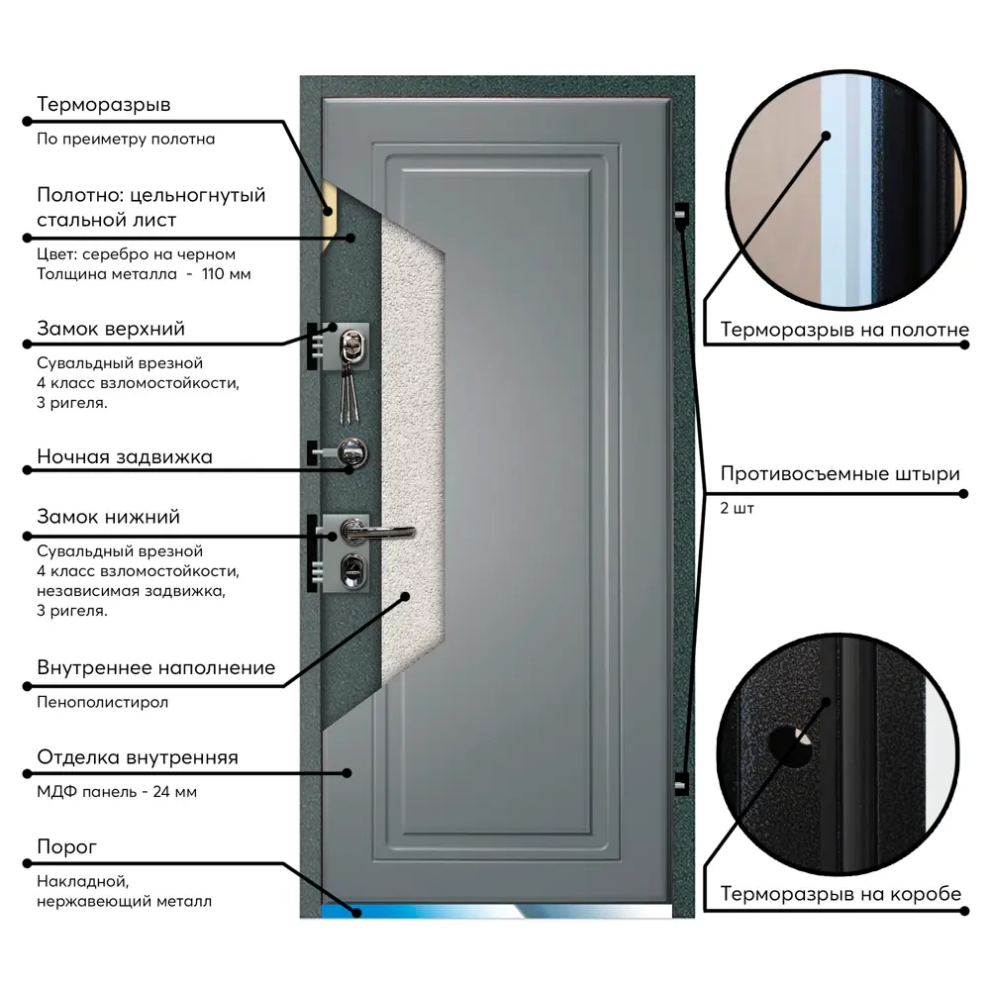 Терморазрыв
По преиметру полотна

Полотно: цельногнутый стальной лист
Цвет: серебро на черном
Толщина металла - 110 мм

Замок верхний
Сувальдный врезной
4 класс взломостойкости,
3 ригеля.

Ночная задвижка

Замок нижний
Сувальдный врезной
4 класс взломостойкости,
независимая задвижка,
3 ригеля.

Внутреннее наполнение
Пенополистирол

Отделка внутренняя
МДФ панель - 24 мм

Порог
Накладной,
нержавеющий металл

Терморазрыв на полотне

Противосъемные штыри
2 шт

Терморазрыв на коробе